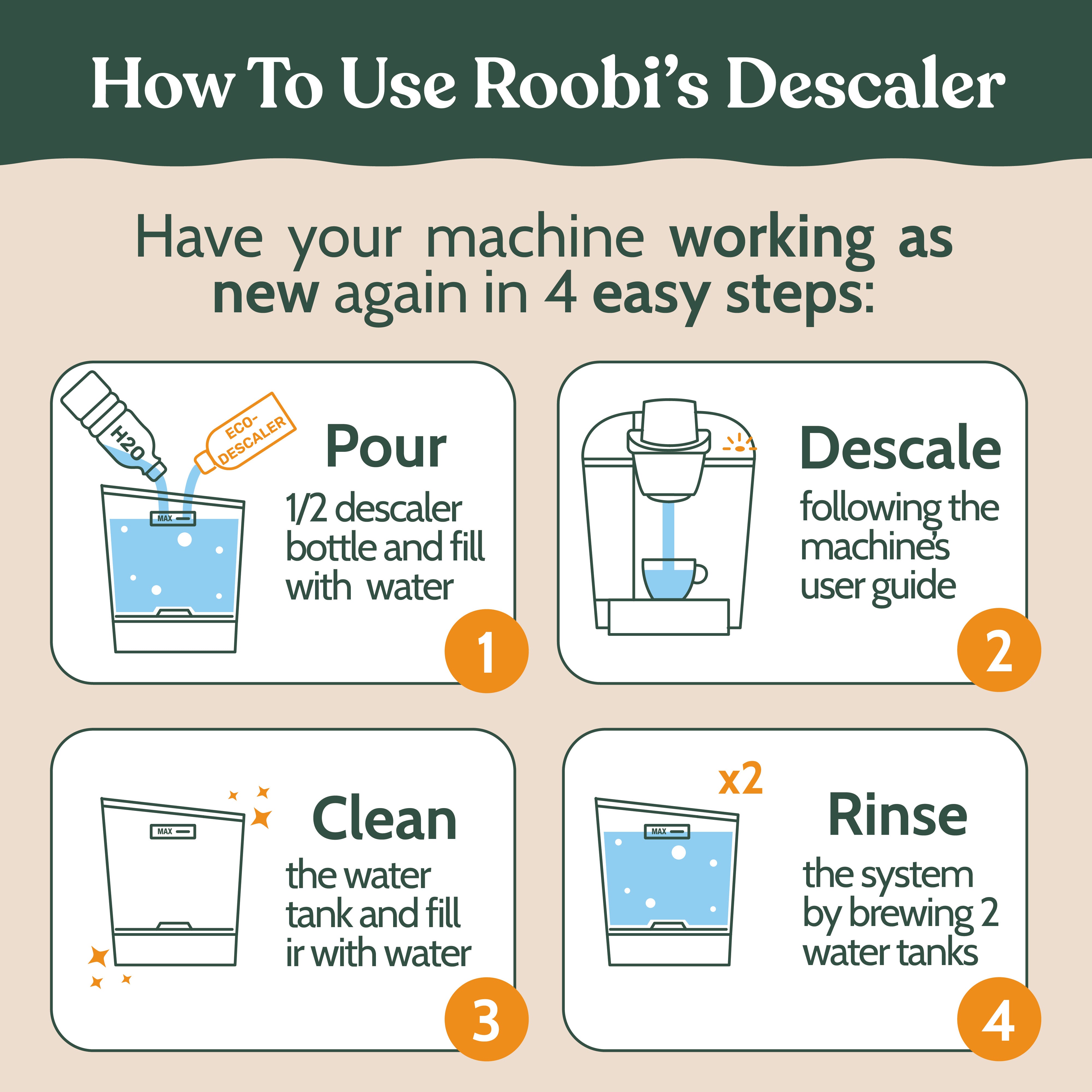 How To Use Roobi's Descaler

Have your machine working as new again in 4 easy steps:

H20

ECO-DESCALER

MAX

Pour

1/2 descaler bottle and fill with water

1

Descale

following the machine's user guide

2

MAX

Clean

the water tank and fill ir with water

3

x2

MAX

Rinse

the system by brewing 2 water tanks

4