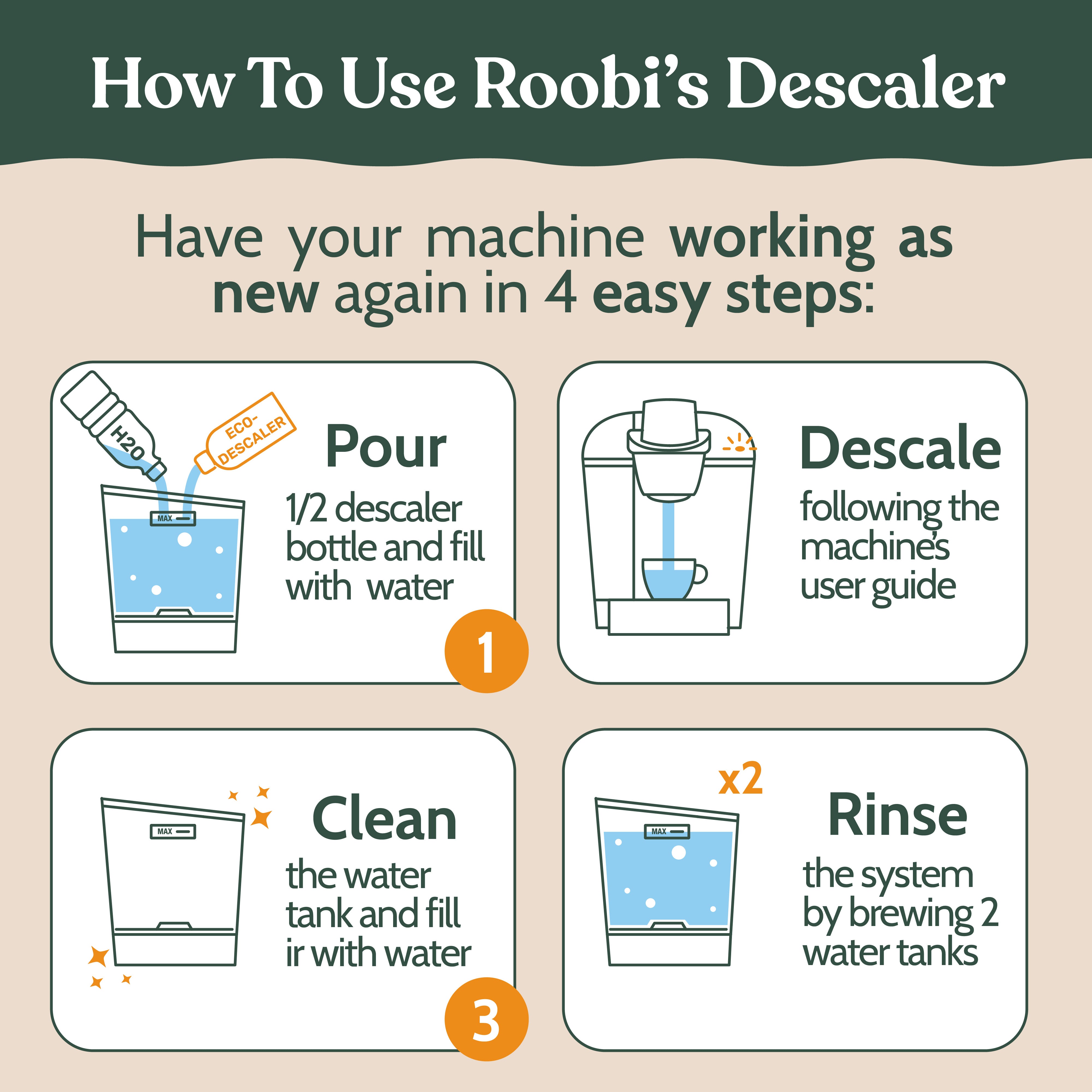 How To Use Roobi's Descaler

Have your machine working as new again in 4 easy steps:

H2O

ECO-DESCALER

MAX

Pour

1/2 descaler bottle and fill with water

1

Descale

following the machine's user guide

MAX

Clean

the water tank and fill ir with water

3

x2

MAX

Rinse

the system by brewing 2 water tanks