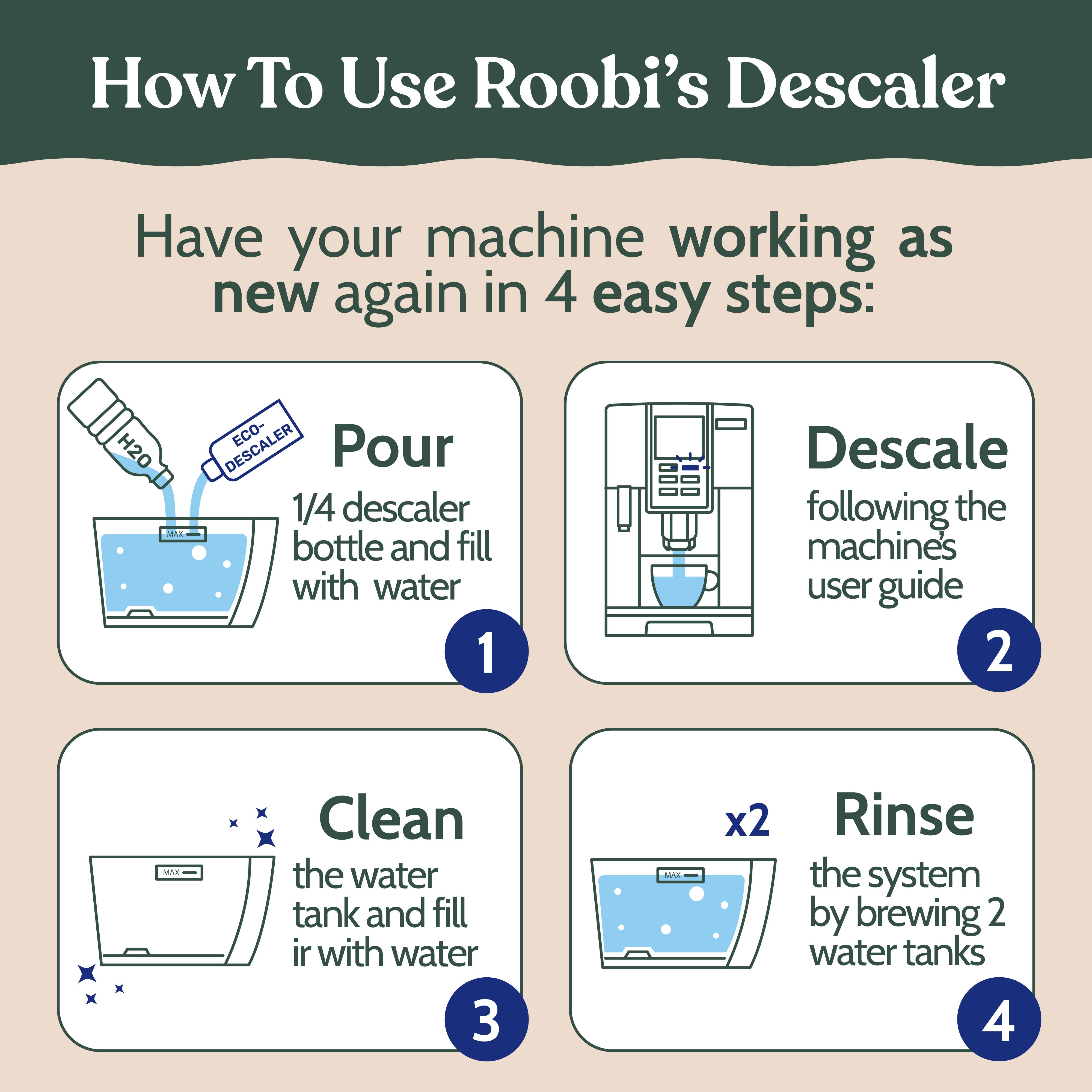 How To Use Roobi's Descaler

Have your machine working as new again in 4 easy steps:

H2O

ECO-DESCALER

MAX

Pour

1/4 descaler bottle and fill with water

1

Descale

following the machine's user guide

2

MAX

Clean

the water tank and fill ir with water

3

x2

MAX

Rinse

the system by brewing 2 water tanks

4