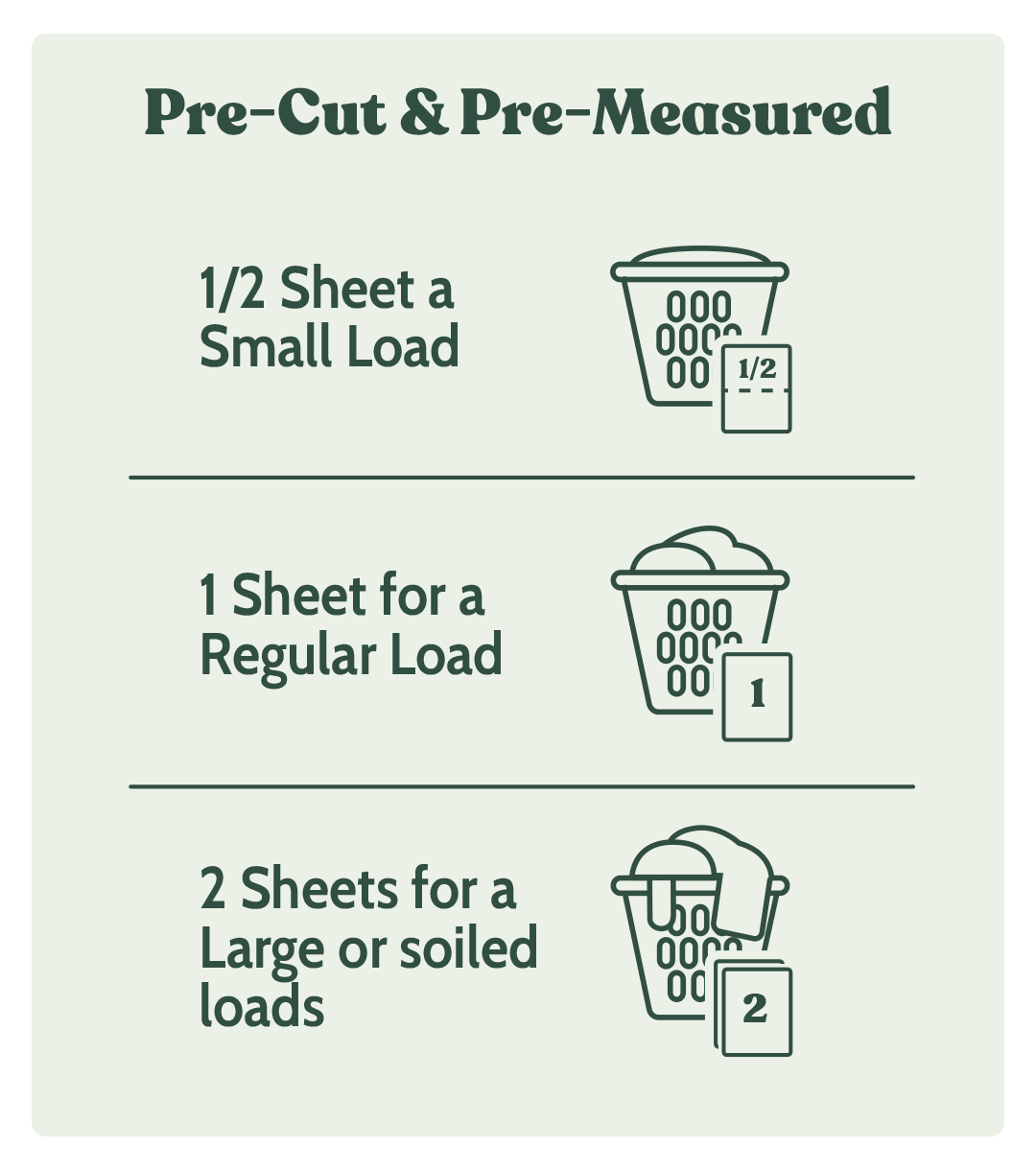 Pre-Cut & Pre-Measured

1/2 Sheet a Small Load

1/2

1 Sheet for a Regular Load

1

2 Sheets for a Large or soiled loads

2